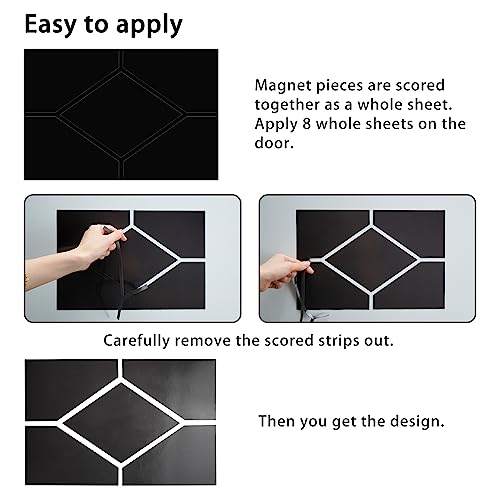 Easy to apply

Magnet pieces are scored together as a whole sheet. Apply 8 whole sheets on the door.

Carefully remove the scored strips out.

Then you get the design.