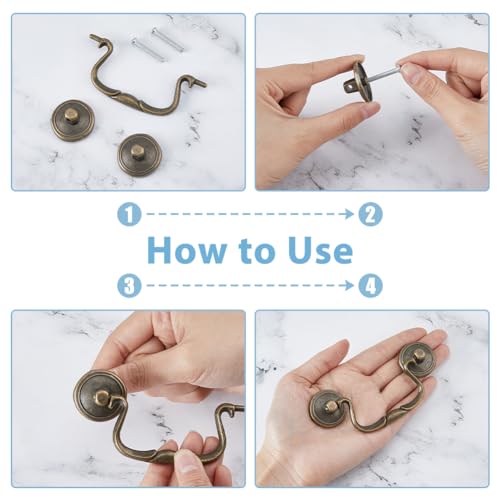 1
2
How to Use
3
4