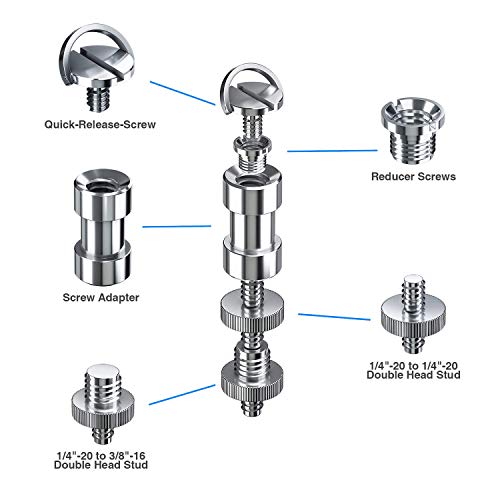 Quick-Release-Screw

Reducer Screws

Screw Adapter

1/4"-20 to 1/4"-20 Double Head Stud

1/4"-20 to 3/8"-16 Double Head Stud