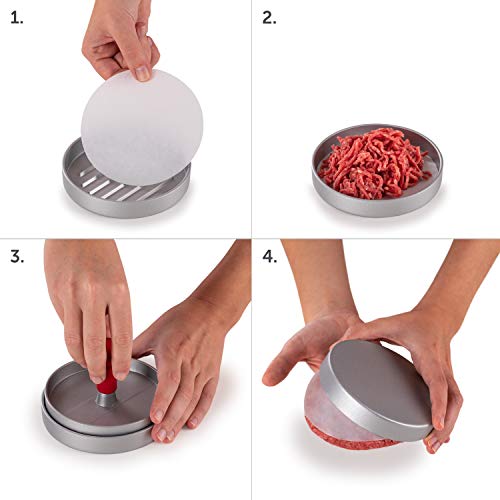 1.

2.

3.

4.