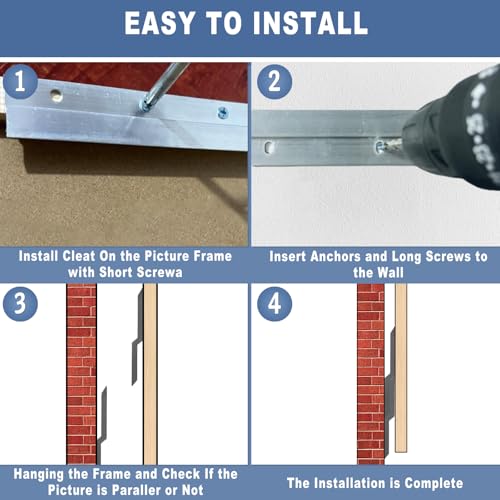 EASY TO INSTALL

1

Install Cleat On the Picture Frame with Short Screwa

2

Insert Anchors and Long Screws to the Wall

3

Hanging the Frame and Check If the Picture is Paraller or Not

4

The Installation is Complete