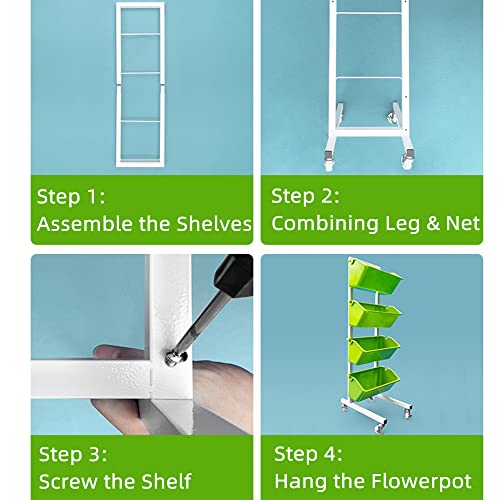 Step 1:
Assemble the Shelves

Step 2:
Combining Leg & Net

Step 3:
Screw the Shelf

Step 4:
Hang the Flowerpot