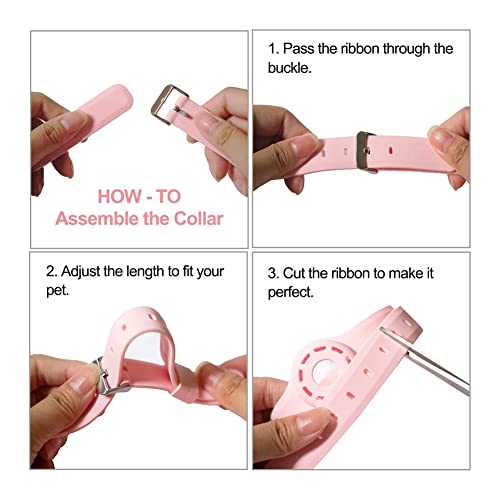 HOW - TO
Assemble the Collar

1. Pass the ribbon through the buckle.

2. Adjust the length to fit your pet.

3. Cut the ribbon to make it perfect.