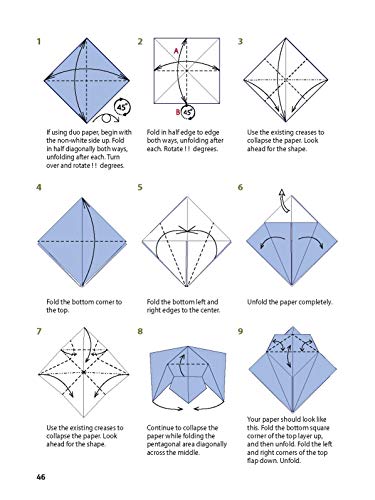 1

45°

If using duo paper, begin with the non-white side up. Fold in half diagonally both ways, unfolding after each. Turn over and rotate ! ! degrees.

2

A

B 45°

Fold in half edge to edge both ways, unfolding after each. Rotate ! ! degrees.

3

Use the existing creases to collapse the paper. Look ahead for the shape.

4

Fold the bottom corner to the top.

5

Fold the bottom left and right edges to the center.

6

Unfold the paper completely.

7

Use the existing creases to collapse the paper. Look ahead for the shape.

8

Continue to collapse the paper while folding the pentagonal area diagonally across the middle.

9

Your paper should look like this. Fold the bottom square corner of the top layer up, and then unfold. Fold the left and right corners of the top flap down. Unfold.

46