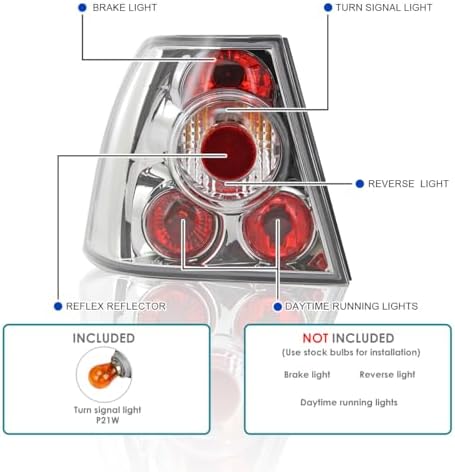 BRAKE LIGHT

TURN SIGNAL LIGHT

REVERSE LIGHT

REFLEX REFLECTOR

DAYTIME RUNNING LIGHTS

INCLUDED

Turn signal light
P21W

NOT INCLUDED
(Use stock bulbs for installation)

Brake light

Reverse light

Daytime running lights