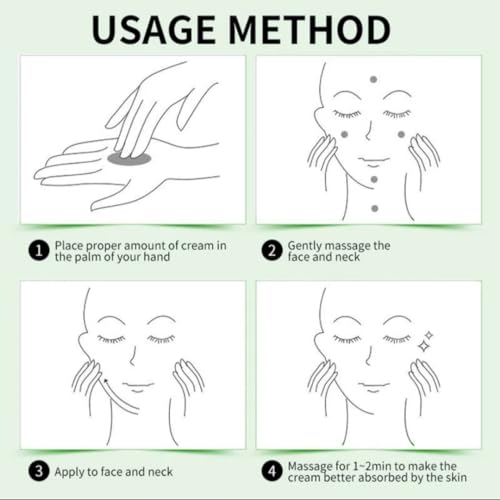 USAGE METHOD

1 Place proper amount of cream in the palm of your hand

2 Gently massage the face and neck

3 Apply to face and neck

4 Massage for 1~2min to make the cream better absorbed by the skin