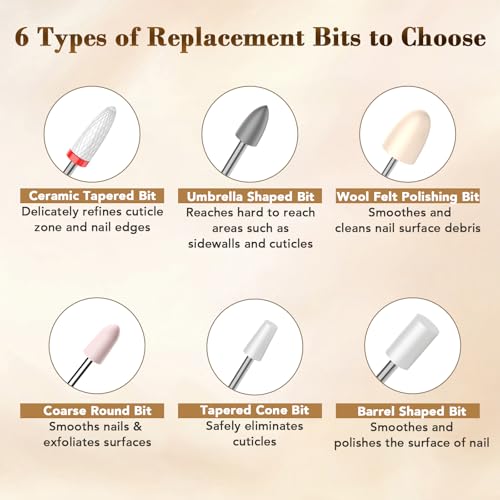 6 Types of Replacement Bits to Choose

Ceramic Tapered Bit
Delicately refines cuticle zone and nail edges

Umbrella Shaped Bit
Reaches hard to reach areas such as sidewalls and cuticles

Wool Felt Polishing Bit
Smoothes and cleans nail surface debris

Coarse Round Bit
Smooths nails & exfoliates surfaces

Tapered Cone Bit
Safely eliminates cuticles

Barrel Shaped Bit
Smoothes and polishes the surface of nail