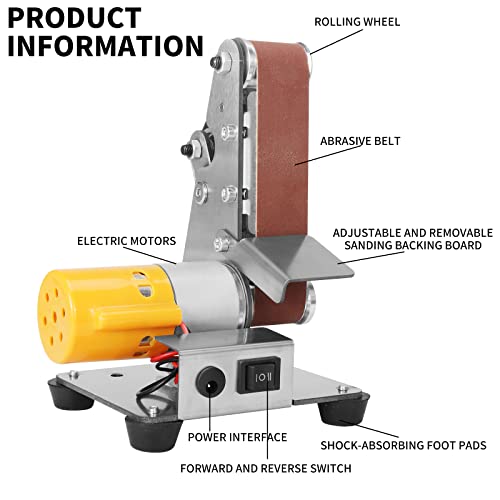 PRODUCT INFORMATION

ROLLING WHEEL

ABRASIVE BELT

ADJUSTABLE AND REMOVABLE SANDING BACKING BOARD

ELECTRIC MOTORS

I O II

POWER INTERFACE

SHOCK-ABSORBING FOOT PADS

FORWARD AND REVERSE SWITCH