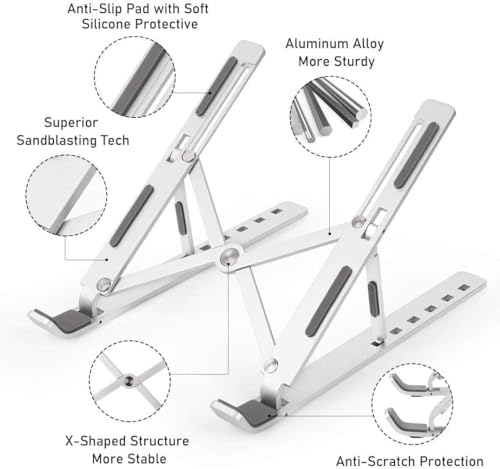 Anti-Slip Pad with Soft Silicone Protective

Aluminum Alloy More Sturdy

Superior Sandblasting Tech

X-Shaped Structure More Stable

Anti-Scratch Protection