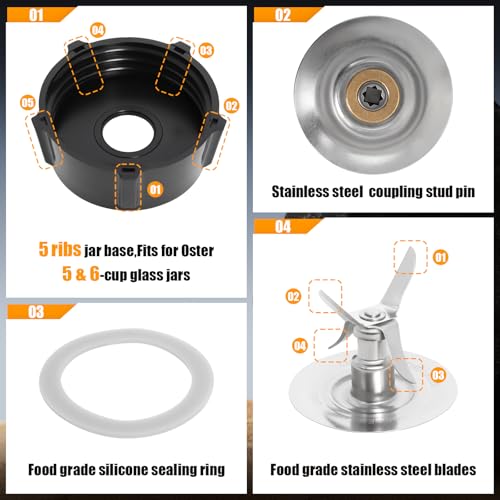 01

04

03

05

02

01

5 ribs jar base,Fits for Oster 5 & 6-cup glass jars

02

Stainless steel coupling stud pin

03

Food grade silicone sealing ring

04

01

02

04

03

Food grade stainless steel blades