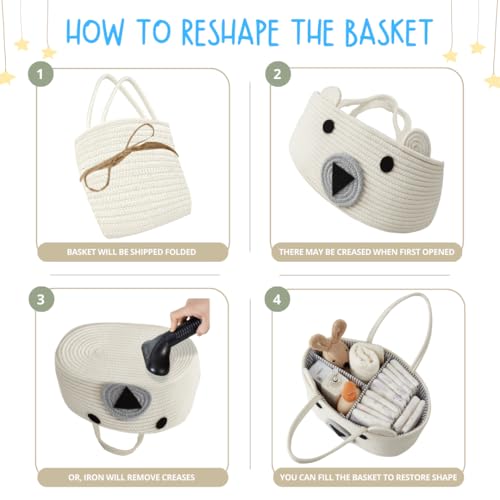 HOW TO RESHAPE THE BASKET

1

BASKET WILL BE SHIPPED FOLDED

2

THERE MAY BE CREASED WHEN FIRST OPENED

3

OR, IRON WILL REMOVE CREASES

4

YOU CAN FILL THE BASKET TO RESTORE SHAPE