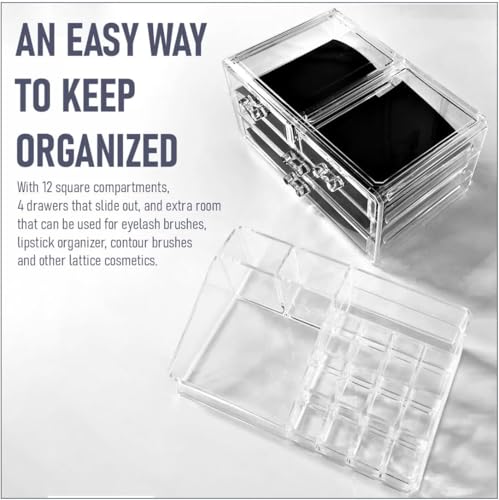 AN EASY WAY TO KEEP ORGANIZED

With 12 square compartments, 4 drawers that slide out, and extra room that can be used for eyelash brushes, lipstick organizer, contour brushes and other lattice cosmetics.