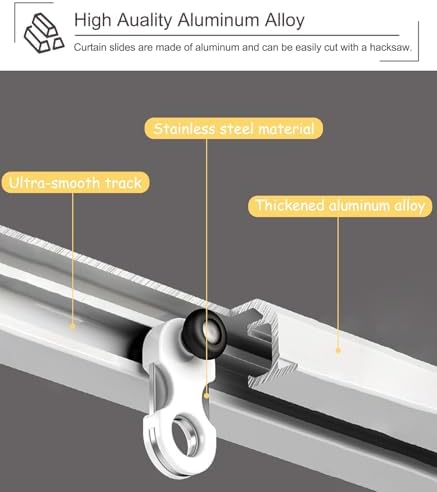 High Auality Aluminum Alloy

Curtain slides are made of aluminum and can be easily cut with a hacksaw.

Stainless steel material

Ultra-smooth track

Thickened aluminum alloy