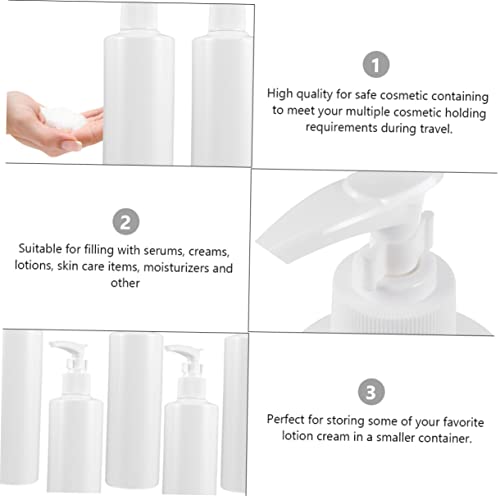 1

High quality for safe cosmetic containing to meet your multiple cosmetic holding requirements during travel.

2

Suitable for filling with serums, creams, lotions, skin care items, moisturizers and other

3

Perfect for storing some of your favorite lotion cream in a smaller container.