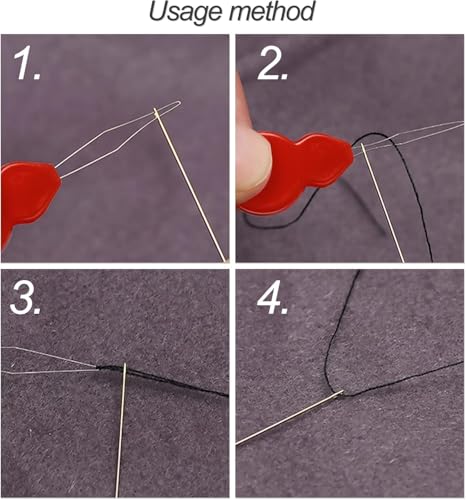 Usage method

1.

2.

3.

4.