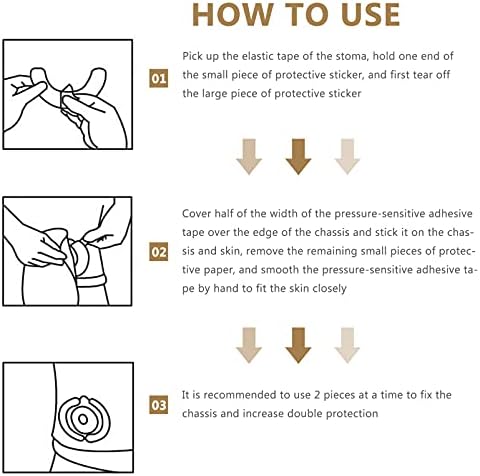 HOW TO USE

01

Pick up the elastic tape of the stoma, hold one end of the small piece of protective sticker, and first tear off the large piece of protective sticker

02

Cover half of the width of the pressure-sensitive adhesive tape over the edge of the chassis and stick it on the chassis and skin, remove the remaining small pieces of protective paper, and smooth the pressure-sensitive adhesive tape by hand to fit the skin closely

03

It is recommended to use 2 pieces at a time to fix the chassis and increase double protection