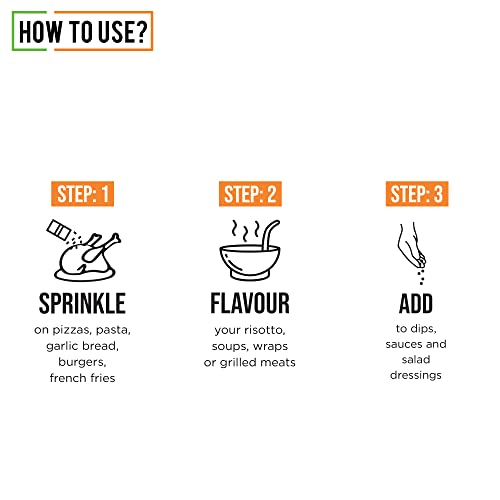 HOW TO USE?

STEP: 1

SPRINKLE

on pizzas, pasta, garlic bread, burgers, french fries

STEP: 2

FLAVOUR

your risotto, soups, wraps or grilled meats

STEP: 3

ADD

to dips, sauces and salad dressings