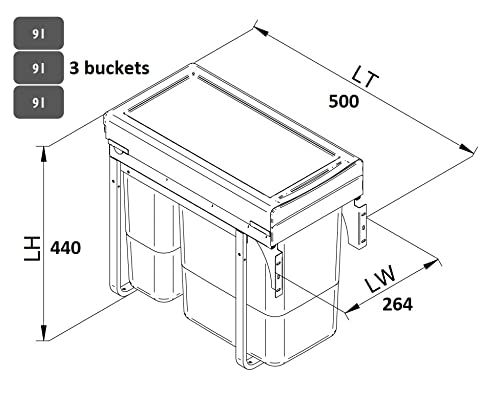 9l
9l
9l
3 buckets

LT
500

LH
440

LW
264