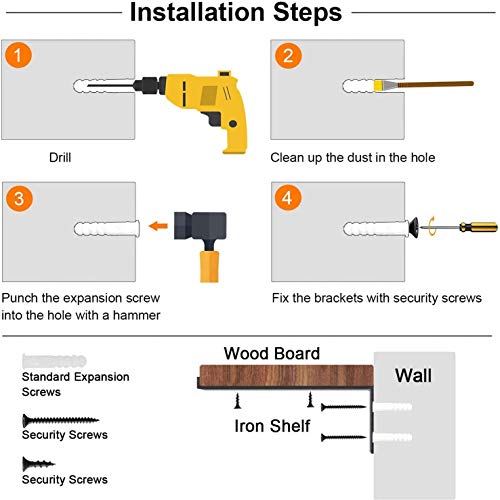 Installation Steps

1

Drill

2

Clean up the dust in the hole

3

Punch the expansion screw into the hole with a hammer

4

Fix the brackets with security screws

Standard Expansion Screws

Security Screws

Security Screws

Wood Board

Wall

Iron Shelf