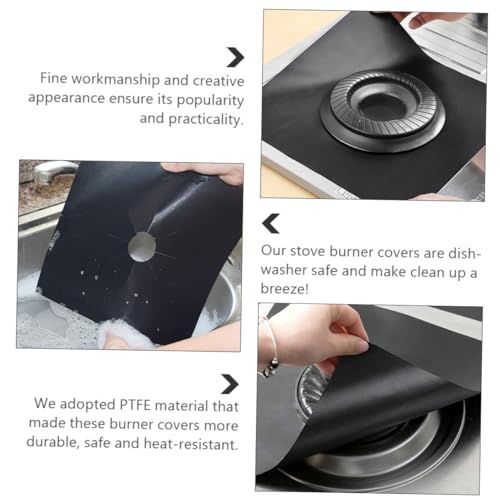 Fine workmanship and creative appearance ensure its popularity and practicality.

Our stove burner covers are dishwasher safe and make clean up a breeze!

We adopted PTFE material that made these burner covers more durable, safe and heat-resistant.