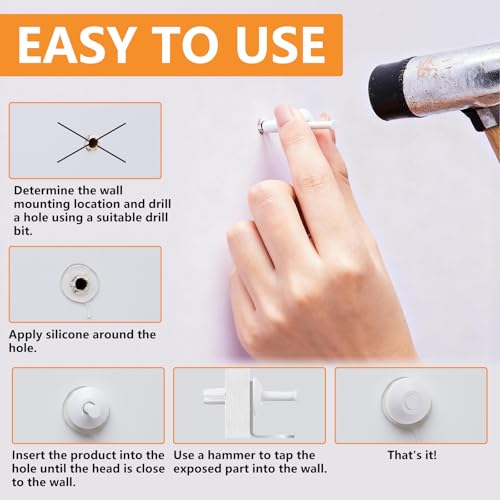 EASY TO USE

Determine the wall mounting location and drill a hole using a suitable drill bit.

Apply silicone around the hole.

Insert the product into the hole until the head is close to the wall.

Use a hammer to tap the exposed part into the wall.

That's it!