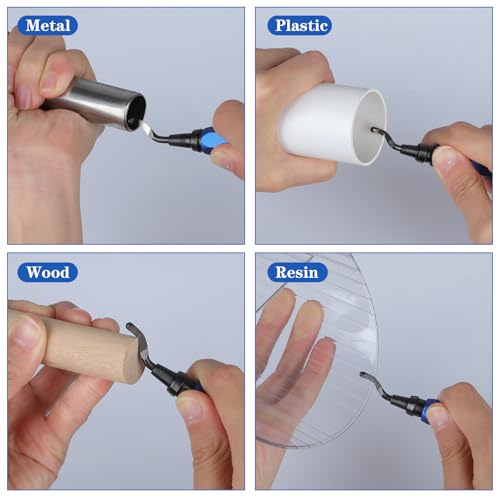 Metal

Plastic

Wood

Resin