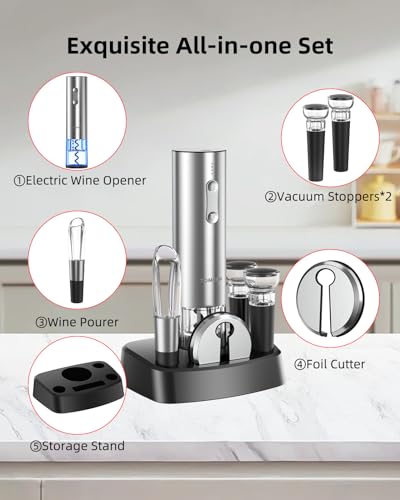 Exquisite All-in-one Set

①Electric Wine Opener

②Vacuum Stoppers*2

③Wine Pourer

④Foil Cutter

⑤Storage Stand