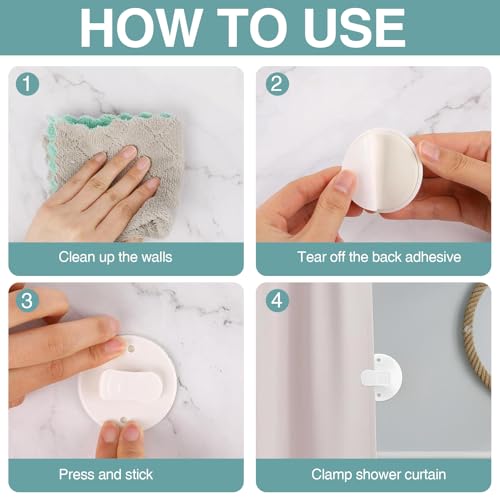 HOW TO USE

1
Clean up the walls

2
Tear off the back adhesive

3
Press and stick

4
Clamp shower curtain