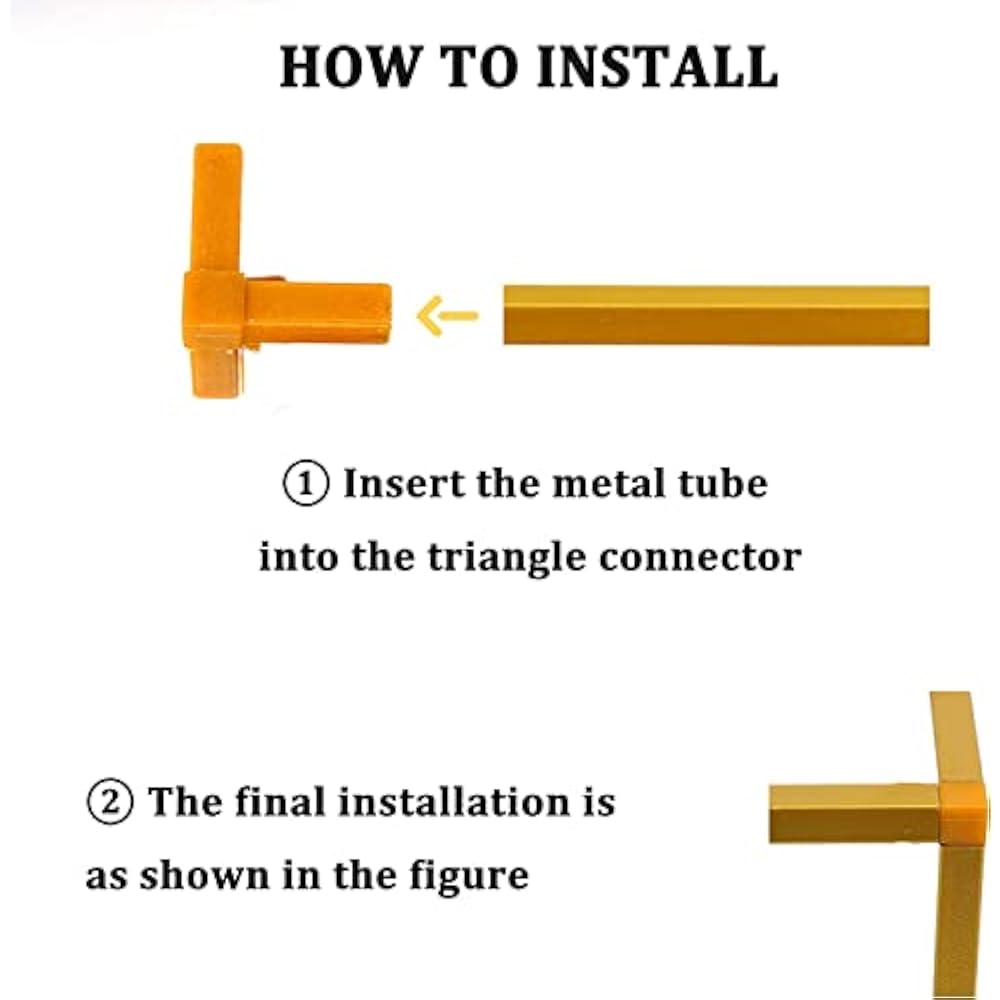 HOW TO INSTALL

① Insert the metal tube into the triangle connector

② The final installation is as shown in the figure