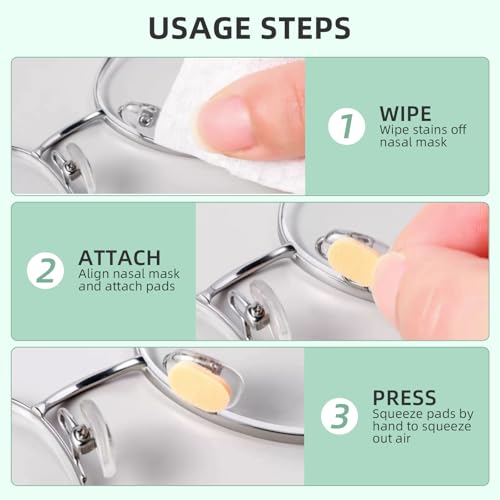 USAGE STEPS

1 WIPE
Wipe stains off nasal mask

2 ATTACH
Align nasal mask and attach pads

3 PRESS
Squeeze pads by hand to squeeze out air