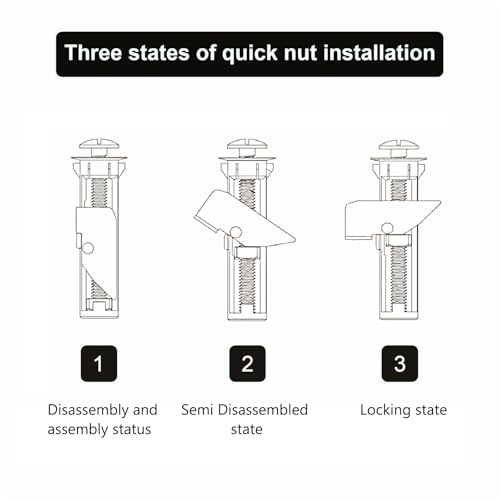 Three states of quick nut installation

1

Disassembly and assembly status

2

Semi Disassembled state

3

Locking state