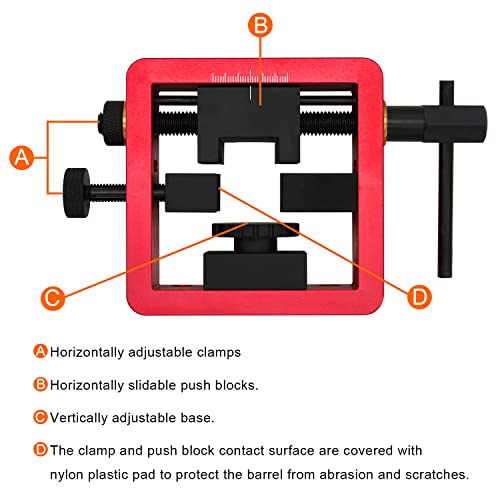 B

A

C

D

A Horizontally adjustable clamps

B Horizontally slidable push blocks.

C Vertically adjustable base.

D The clamp and push block contact surface are covered with nylon plastic pad to protect the barrel from abrasion and scratches.