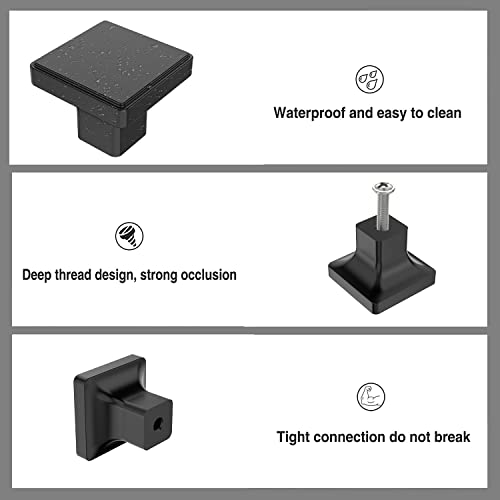 Waterproof and easy to clean

Deep thread design, strong occlusion

Tight connection do not break