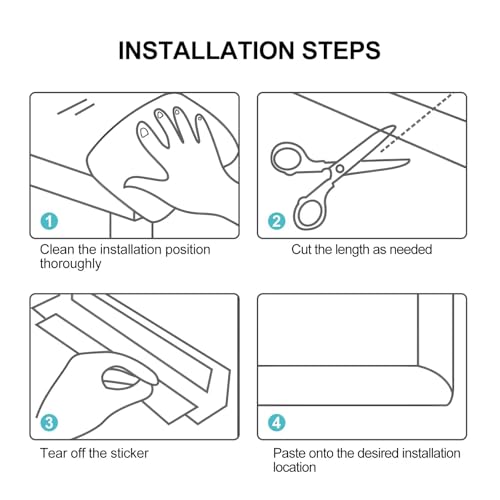 INSTALLATION STEPS

1

Clean the installation position thoroughly

2

Cut the length as needed

3

Tear off the sticker

4

Paste onto the desired installation location