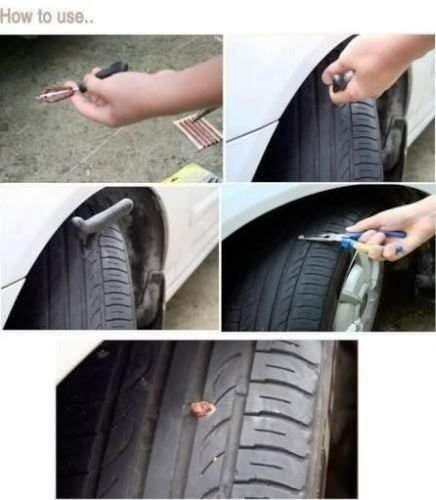 How to use..