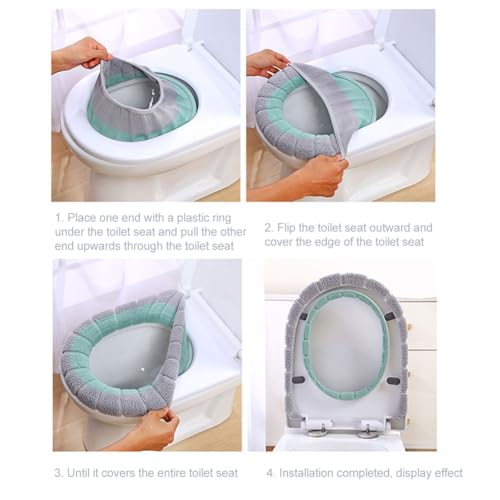 1. Place one end with a plastic ring under the toilet seat and pull the other end upwards through the toilet seat

2. Flip the toilet seat outward and cover the edge of the toilet seat

3. Until it covers the entire toilet seat

4. Installation completed, display effect