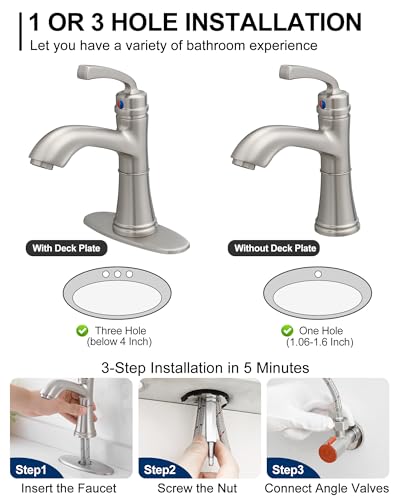 1 OR 3 HOLE INSTALLATION
Let you have a variety of bathroom experience

With Deck Plate

Without Deck Plate

Three Hole
(below 4 Inch)

One Hole
(1.06-1.6 Inch)

3-Step Installation in 5 Minutes

Step1
Insert the Faucet

Step2
Screw the Nut

Step3
Connect Angle Valves