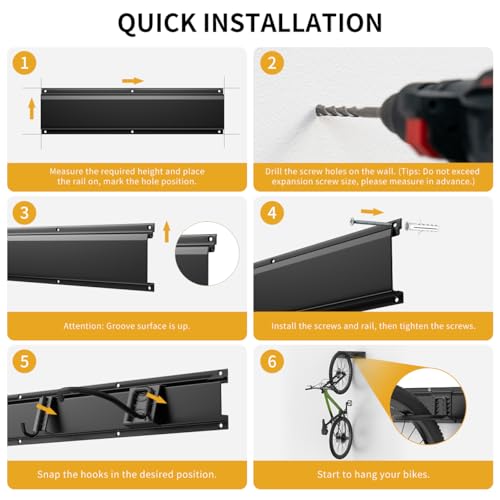 QUICK INSTALLATION

1

Measure the required height and place the rail on, mark the hole position.

2

Drill the screw holes on the wall. (Tips: Do not exceed expansion screw size, please measure in advance.)

3

Attention: Groove surface is up.

4

Install the screws and rail, then tighten the screws.

5

Snap the hooks in the desired position.

6

Start to hang your bikes.