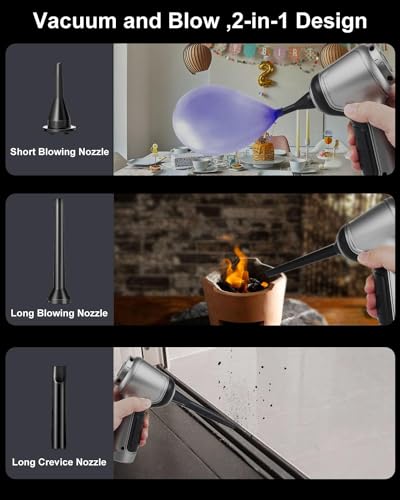 Vacuum and Blow ,2-in-1 Design

Short Blowing Nozzle

Long Blowing Nozzle

Long Crevice Nozzle