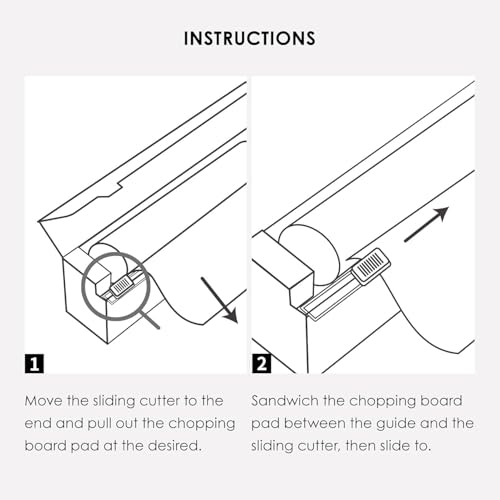 INSTRUCTIONS

1

Move the sliding cutter to the end and pull out the chopping board pad at the desired.

2

Sandwich the chopping board pad between the guide and the sliding cutter, then slide to.