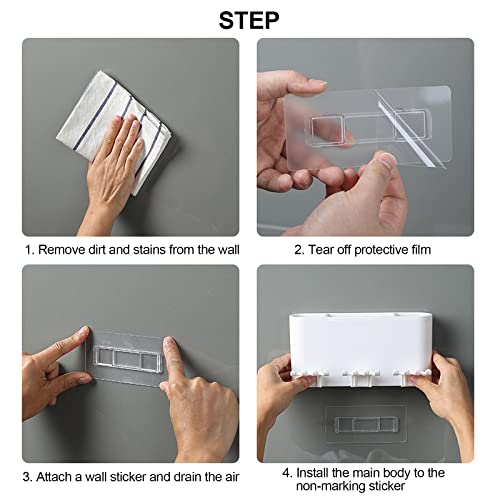 STEP

1. Remove dirt and stains from the wall

2. Tear off protective film

3. Attach a wall sticker and drain the air

4. Install the main body to the non-marking sticker