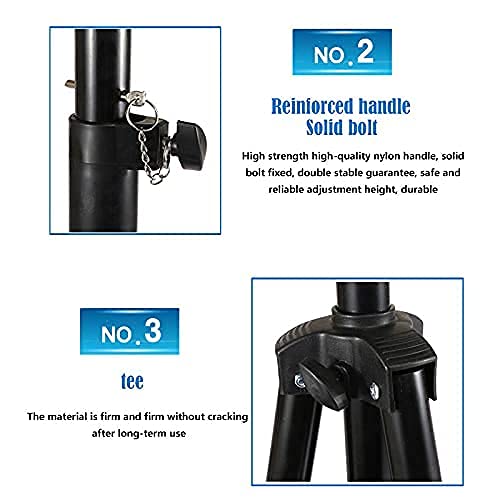 NO.2

Reinforced handle
Solid bolt

High strength high-quality nylon handle, solid bolt fixed, double stable guarantee, safe and reliable adjustment height, durable

NO.3

tee

The material is firm and firm without cracking after long-term use