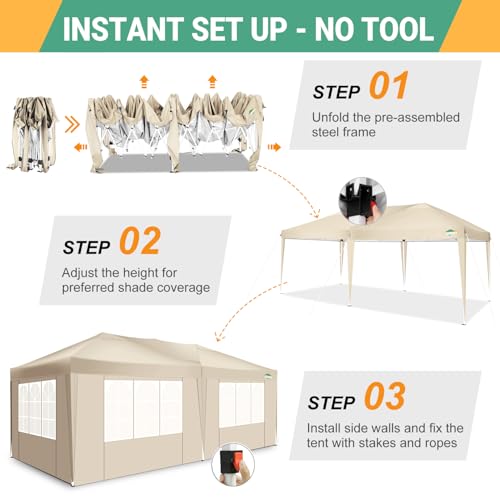 INSTANT SET UP - NO TOOL

STEP 01

Unfold the pre-assembled steel frame

STEP 02

Adjust the height for preferred shade coverage

STEP 03

Install side walls and fix the tent with stakes and ropes