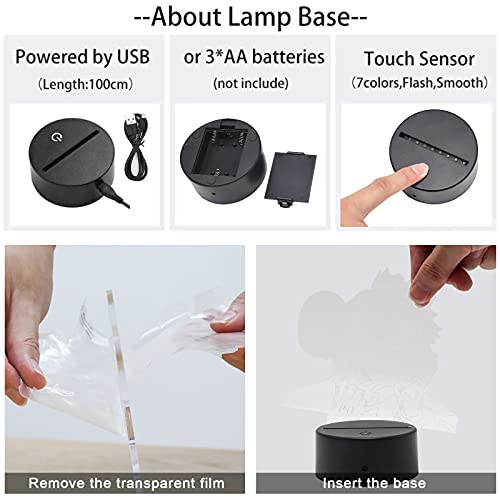 --About Lamp Base--

Powered by USB
(Length:100cm)

or 3*AA batteries
(not include)

Touch Sensor
(7colors,Flash,Smooth)

Remove the transparent film

Insert the base