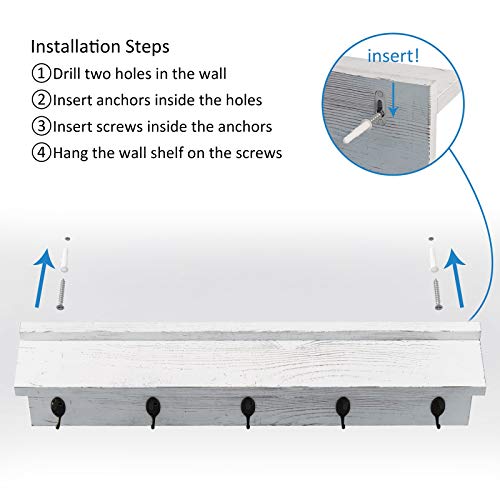 Installation Steps

①Drill two holes in the wall

②Insert anchors inside the holes

③Insert screws inside the anchors

④Hang the wall shelf on the screws

insert!