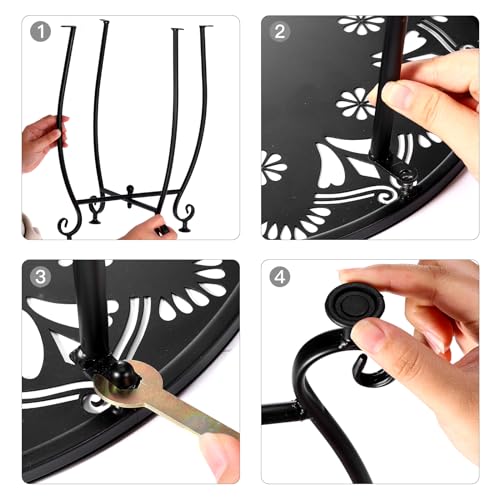 1

2

3

4