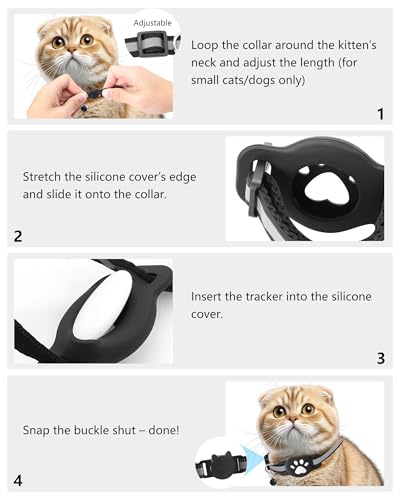 Adjustable

Loop the collar around the kitten's neck and adjust the length (for small cats/dogs only)

1

Stretch the silicone cover's edge and slide it onto the collar.

2

Insert the tracker into the silicone cover.

3

Snap the buckle shut – done!

4