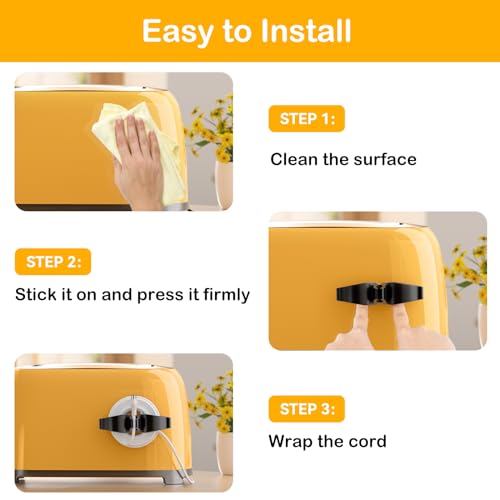 Easy to Install

STEP 1:

Clean the surface

STEP 2:

Stick it on and press it firmly

STEP 3:

Wrap the cord