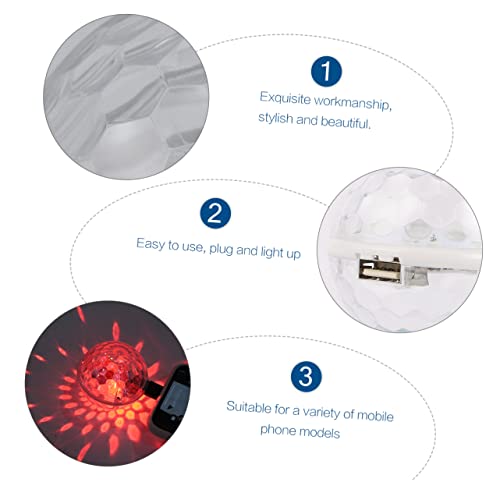 1

Exquisite workmanship, stylish and beautiful.

2

Easy to use, plug and light up

3

Suitable for a variety of mobile phone models