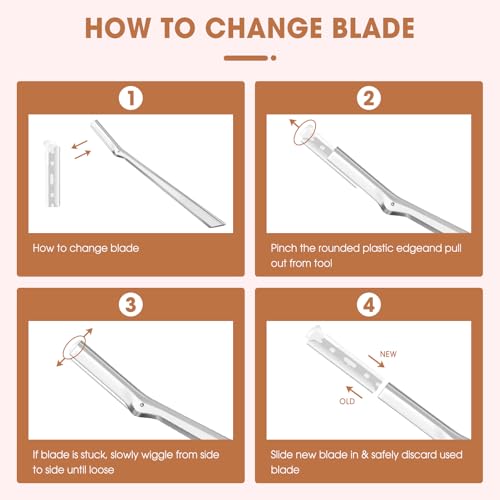 HOW TO CHANGE BLADE

1

How to change blade

2

Pinch the rounded plastic edgeand pull out from tool

3

If blade is stuck, slowly wiggle from side to side until loose

4

NEW

OLD

Slide new blade in & safely discard used blade